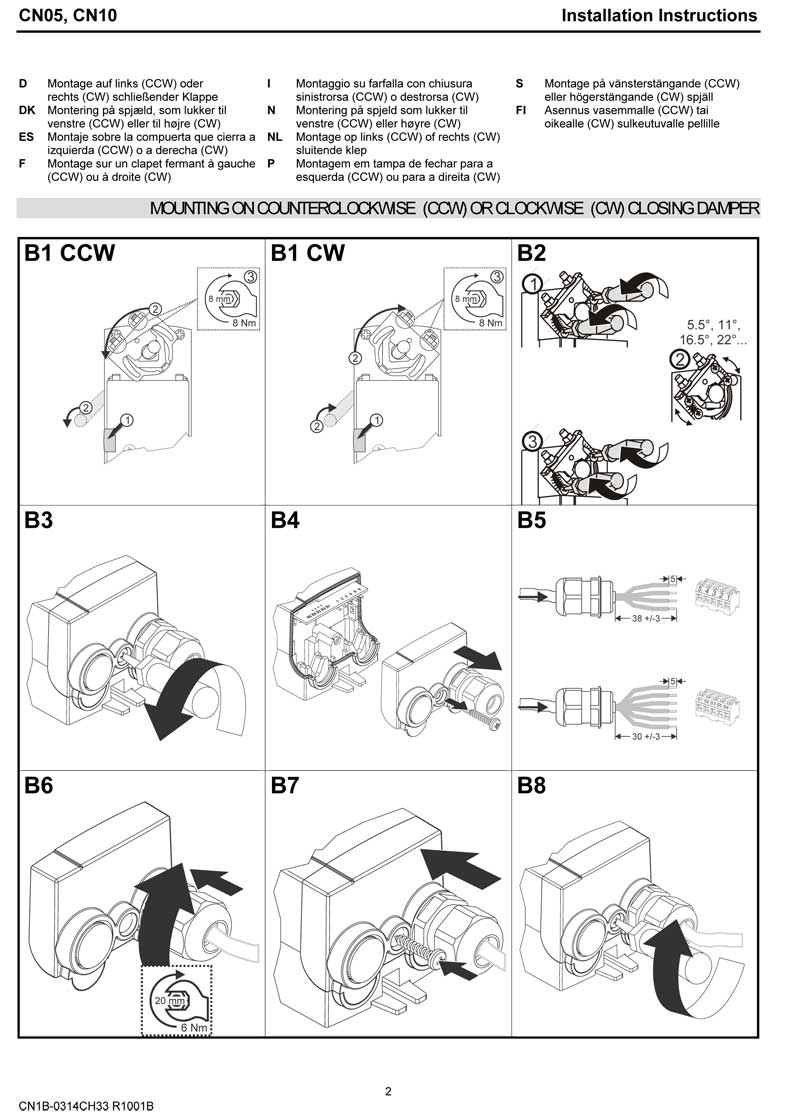 CN05, CN10

Installation Instructions

D Montage auf links (CCW) oder rechts (CW) schließender Klappe
DK Montering på spjæld, som lukker til venstre (CCW) eller til højre (CW)
ES Montaje sobre la compuerta que cierra a izquierda (CCW) o a derecha (CW)
F Montage sur un clapet fermant à gauche (CCW) ou à droite (CW)

I Montaggio su farfalla con chiusura sinistrorsa (CCW) o destrorsa (CW)
N Montering på spjeld som lukker til venstre (CCW) eller høyre (CW)
NL Montage op links (CCW) of rechts (CW) sluitende klep
P Montagem em tampa de fechar para a esquerda (CCW) ou para a direita (CW)

S Montage på vänsterstängande (CCW) eller högerstängande (CW) spjäll
FI Asennus vasemmalle (CCW) tai oikealle (CW) sulkeutuvalle pellille

MOUNTING ON COUNTERCLOCKWISE (CCW) OR CLOCKWISE (CW) CLOSING DAMPER

B1 CCW
3
8 mm
8 Nm
2
2
1

B1 CW
3
8 mm
8 Nm
2
2
1

B2
1
5.5°, 11°, 16.5°, 22°...
2
3

B3

B4

B5
5
38 +/-3
5
30 +/-3

B6
20 mm
6 Nm

B7

B8

2

CN1B-0314CH33 R1001B